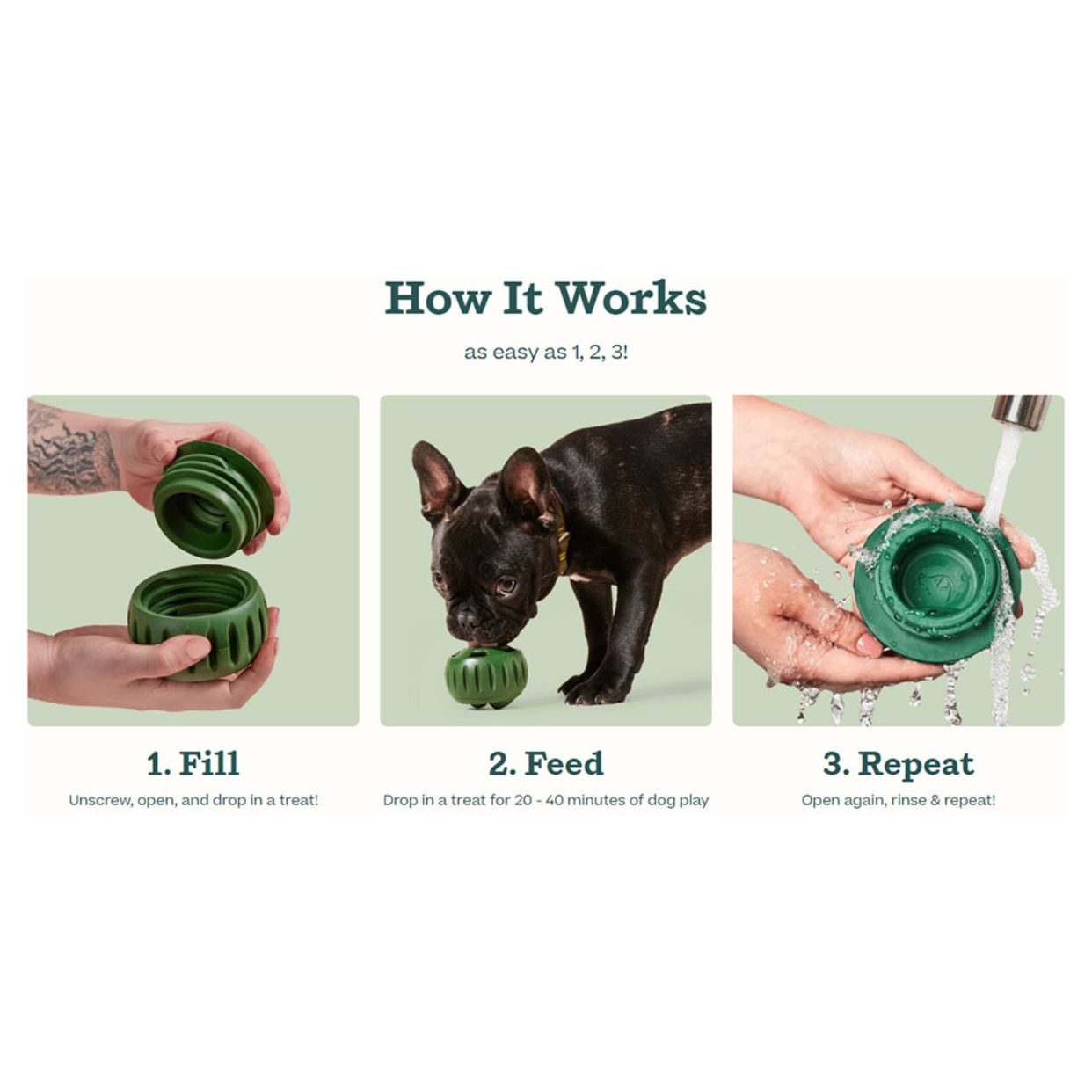 How It Works

as easy as 1, 2, 3!

1. Fill

Unscrew, open, and drop in a treat!

2. Feed

Drop in a treat for 20 - 40 minutes of dog play

3. Repeat

Open again, rinse & repeat!