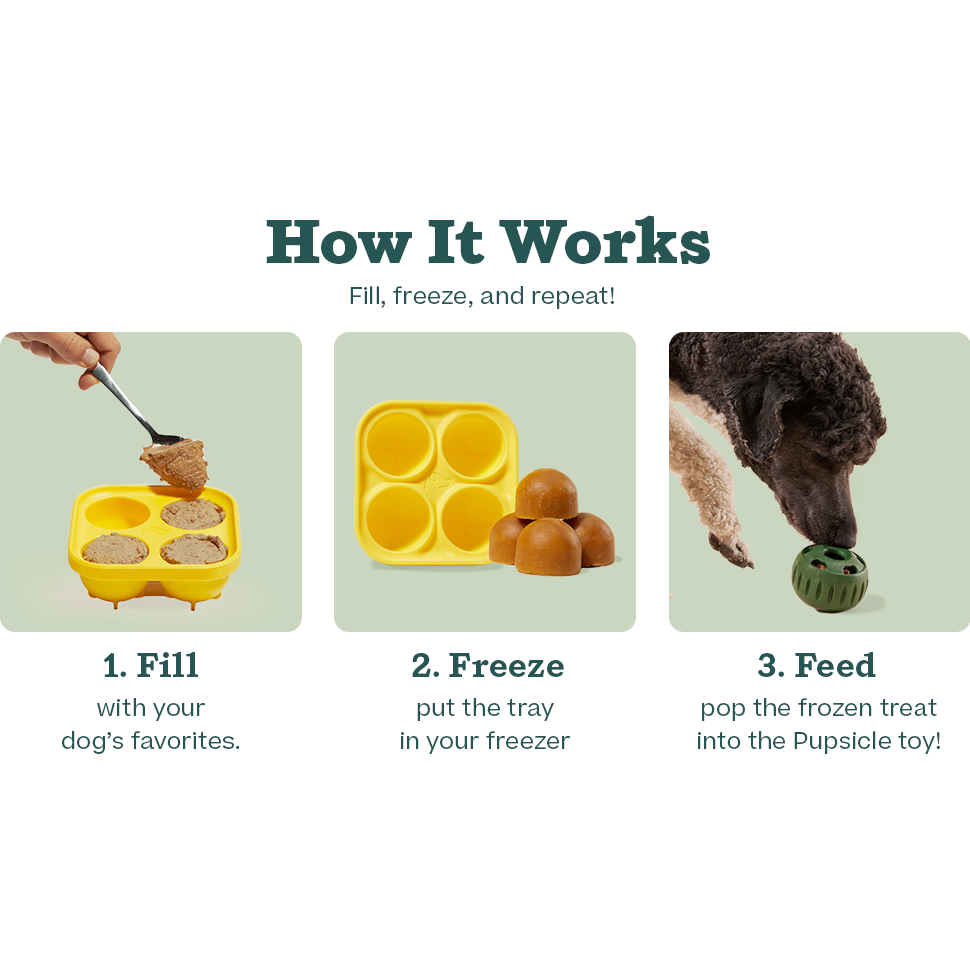 How It Works

Fill, freeze, and repeat!

1. Fill

with your dog's favorites.

2. Freeze

put the tray in your freezer

3. Feed

pop the frozen treat into the Pupsicle toy!