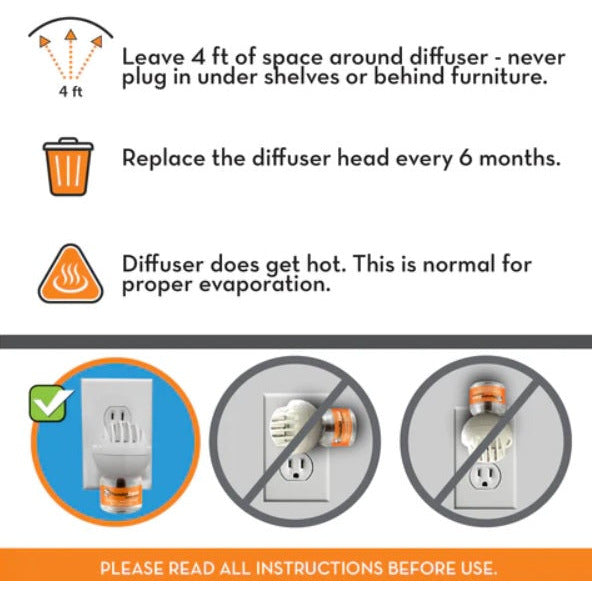 4 ft

Leave 4 ft of space around diffuser - never plug in under shelves or behind furniture.

Replace the diffuser head every 6 months.

Diffuser does get hot. This is normal for proper evaporation.

PLEASE READ ALL INSTRUCTIONS BEFORE USE.